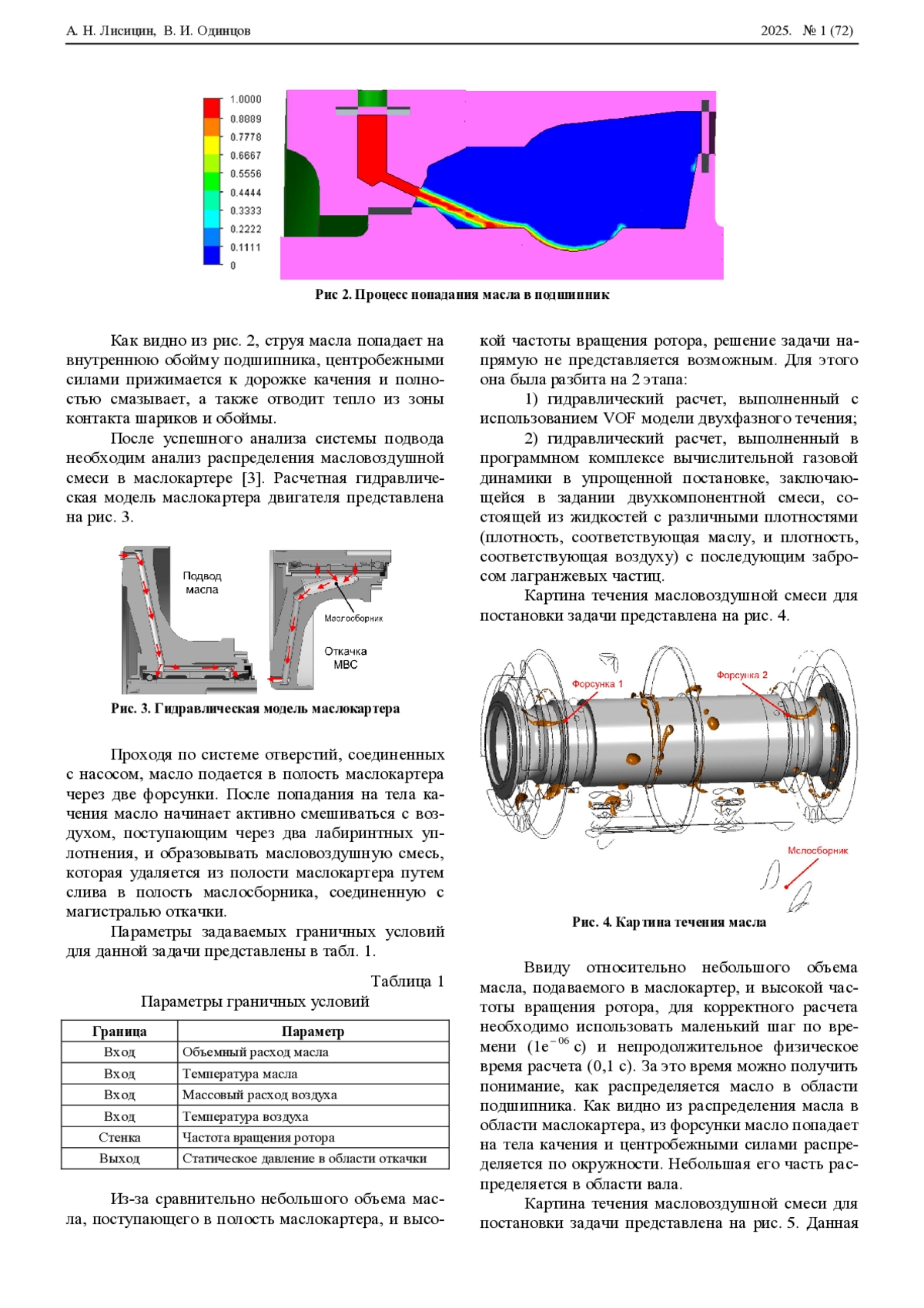 А. Н. Лисицин, В. И. Одинцов

2025. № 1 (72)

1.0000
0.8889
0.7778
0.6667
0.5556
0.4444
0.3333
0.2222
0.1111
0

Рис 2. Процесс попадания масла в подшипник

Как видно из рис. 2, струя масла попадает на внутреннюю обойму подшипника, центробежными силами прижимается к дорожке качения и полностью смазывает, а также отводит тепло из зоны контакта шариков и обоймы.

После успешного анализа системы подвода необходим анализ распределения масловоздушной смеси в маслокартере [3]. Расчетная гидравлическая модель маслокартера двигателя представлена на рис. 3.

Подвод масла

Маслосборник

Откачка МВС

Рис. 3. Гидравлическая модель маслокартера

Проходя по системе отверстий, соединенных с насосом, масло подается в полость маслокартера через две форсунки. После попадания на тела качения масло начинает активно смешиваться с воздухом, поступающим через два лабиринтных уплотнения, и образовывать масловоздушную смесь, которая удаляется из полости маслокартера путем слива в полость маслосборника, соединенную с магистралью откачки.

Параметры задаваемых граничных условий для данной задачи представлены в табл. 1.

Таблица 1

Параметры граничных условий

| Граница | Параметр |
|---|---|
| Вход | Объемный расход масла |
| Вход | Температура масла |
| Вход | Массовый расход воздуха |
| Вход | Температура воздуха |
| Стенка | Частота вращения ротора |
| Выход | Статическое давление в области откачки |

Из-за сравнительно небольшого объема масла, поступающего в полость маслокартера, и высокой частоты вращения ротора, решение задачи напрямую не представляется возможным. Для этого она была разбита на 2 этапа:

1) гидравлический расчет, выполненный с использованием VOF модели двухфазного течения;

2) гидравлический расчет, выполненный в программном комплексе вычислительной газовой динамики в упрощенной постановке, заключающейся в задании двухкомпонентной смеси, состоящей из жидкостей с различными плотностями (плотность, соответствующая маслу, и плотность, соответствующая воздуху) с последующим забросом лагранжевых частиц.

Картина течения масловоздушной смеси для постановки задачи представлена на рис. 4.

Форсунка 1

Форсунка 2

Мслосборник

Рис. 4. Картина течения масла

Ввиду относительно небольшого объема масла, подаваемого в маслокартер, и высокой частоты вращения ротора, для корректного расчета необходимо использовать маленький шаг по времени ($1e^{-06}$ с) и непродолжительное физическое время расчета (0,1 с). За это время можно получить понимание, как распределяется масло в области подшипника. Как видно из распределения масла в области маслокартера, из форсунки масло попадает на тела качения и центробежными силами распределяется по окружности. Небольшая его часть распределяется в области вала.

Картина течения масловоздушной смеси для постановки задачи представлена на рис. 5. Данная